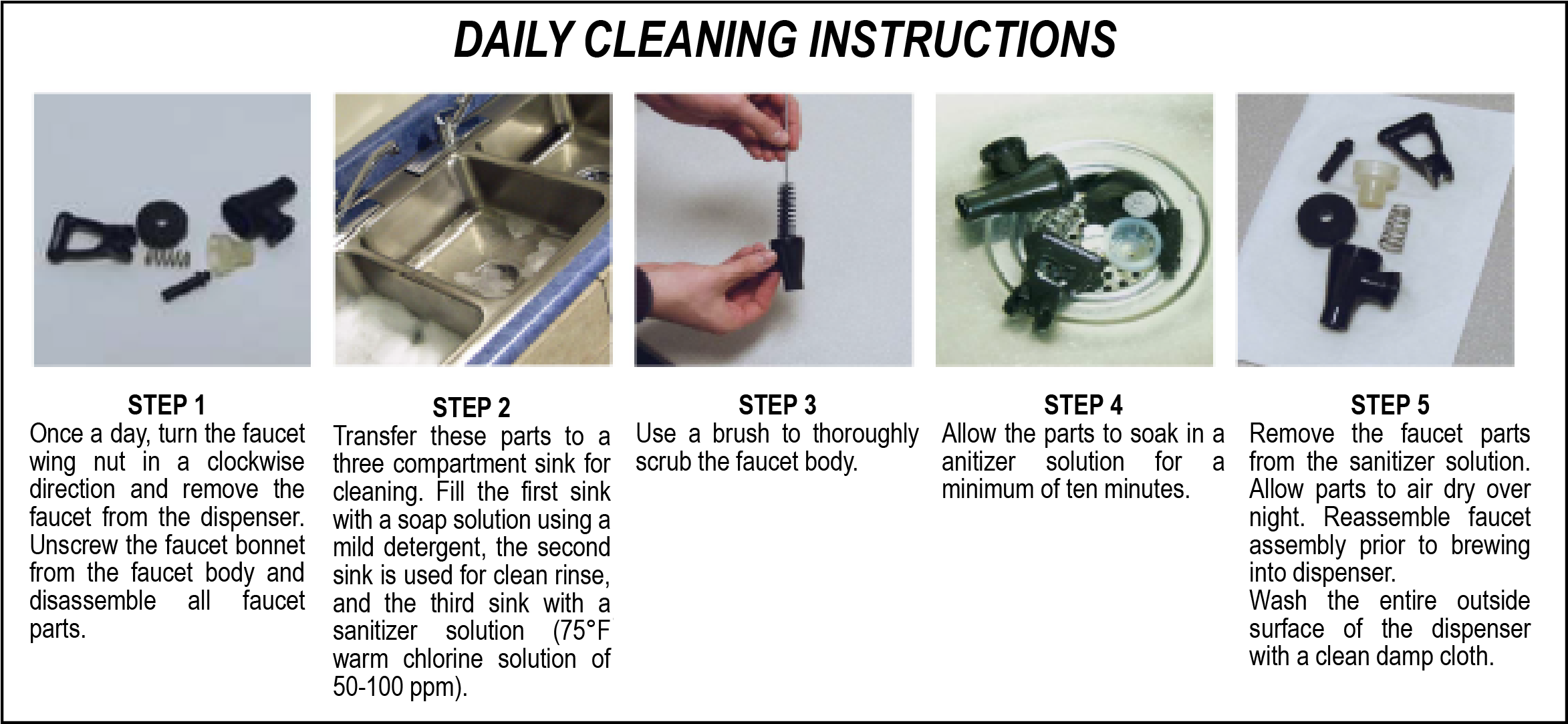 DAILY CLEANING INSTRUCTIONS

STEP 1
Once a day, turn the faucet wing nut in a clockwise direction and remove the faucet from the dispenser. Unscrew the faucet bonnet from the faucet body and disassemble all faucet parts.

STEP 2
Transfer these parts to a three compartment sink for cleaning. Fill the first sink with a soap solution using a mild detergent, the second sink is used for clean rinse, and the third sink with a sanitizer solution (75°F warm chlorine solution of 50-100 ppm).

STEP 3
Use a brush to thoroughly scrub the faucet body.

STEP 4
Allow the parts to soak in a anitizer solution for a minimum of ten minutes.

STEP 5
Remove the faucet parts from the sanitizer solution. Allow parts to air dry over night. Reassemble faucet assembly prior to brewing into dispenser.
Wash the entire outside surface of the dispenser with a clean damp cloth.